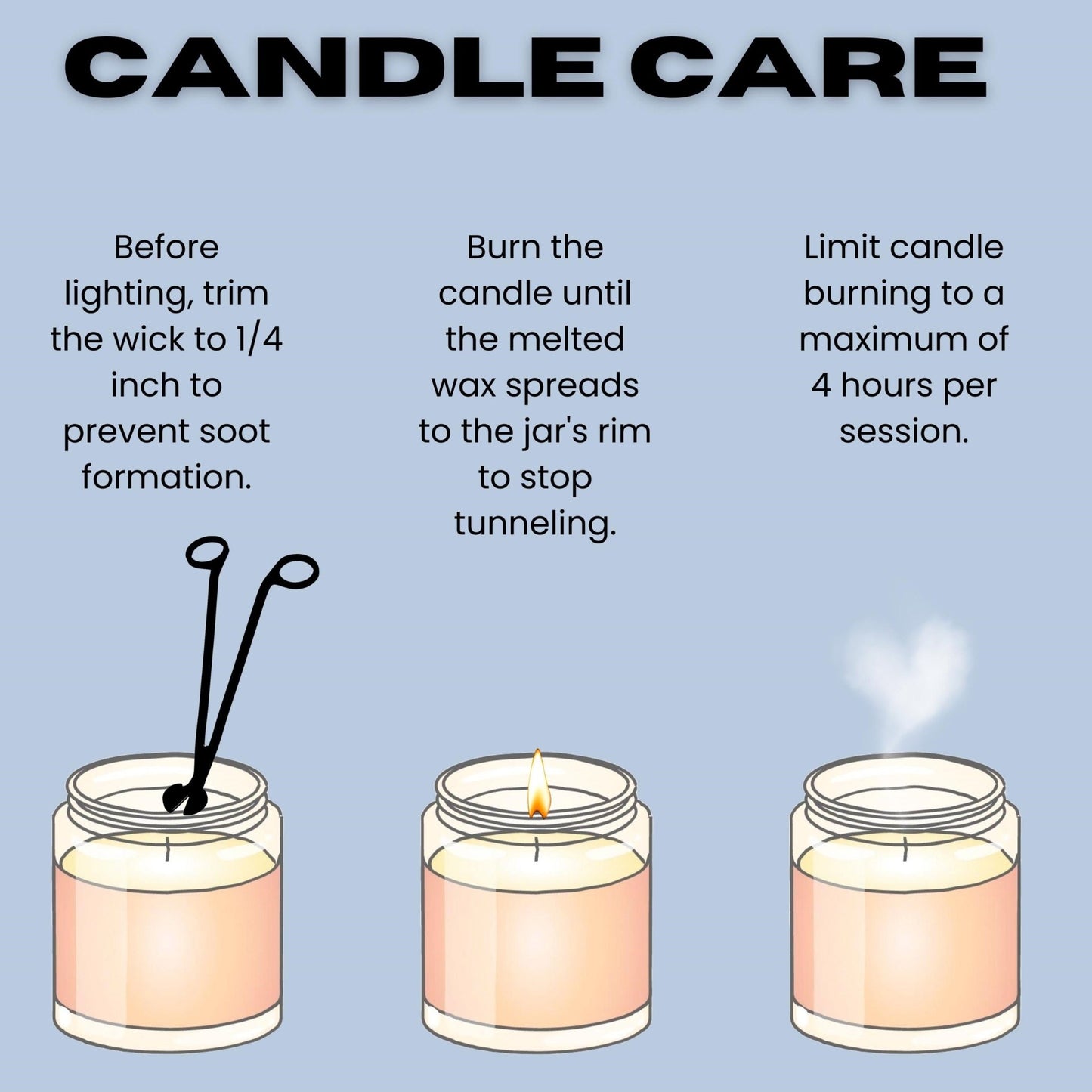 CANDLE CARE

Before lighting, trim the wick to 1/4 inch to prevent soot formation.

Burn the candle until the melted wax spreads to the jar's rim to stop tunneling.

Limit candle burning to a maximum of 4 hours per session.