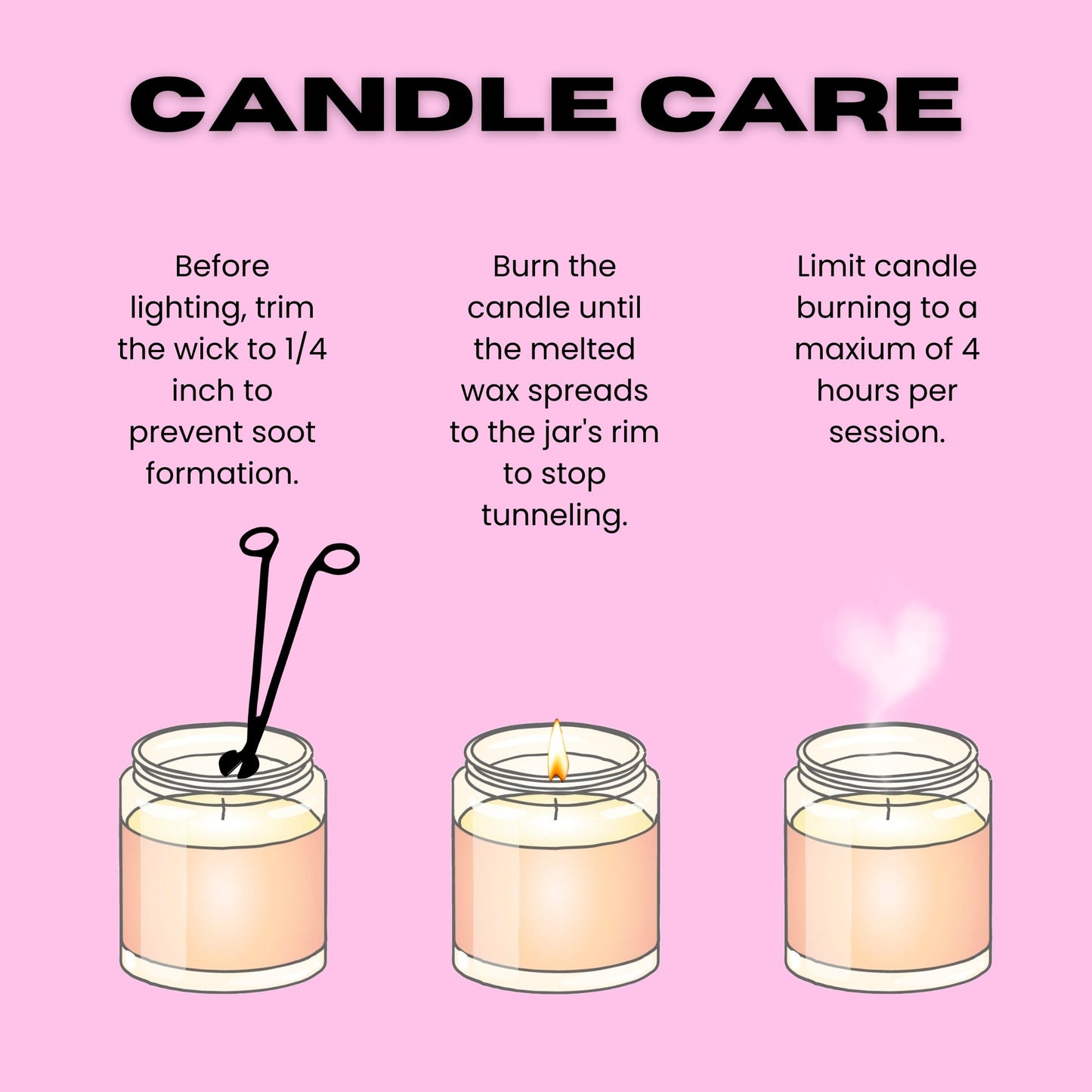 CANDLE CARE

Before lighting, trim the wick to 1/4 inch to prevent soot formation.

Burn the candle until the melted wax spreads to the jar's rim to stop tunneling.

Limit candle burning to a maxium of 4 hours per session.